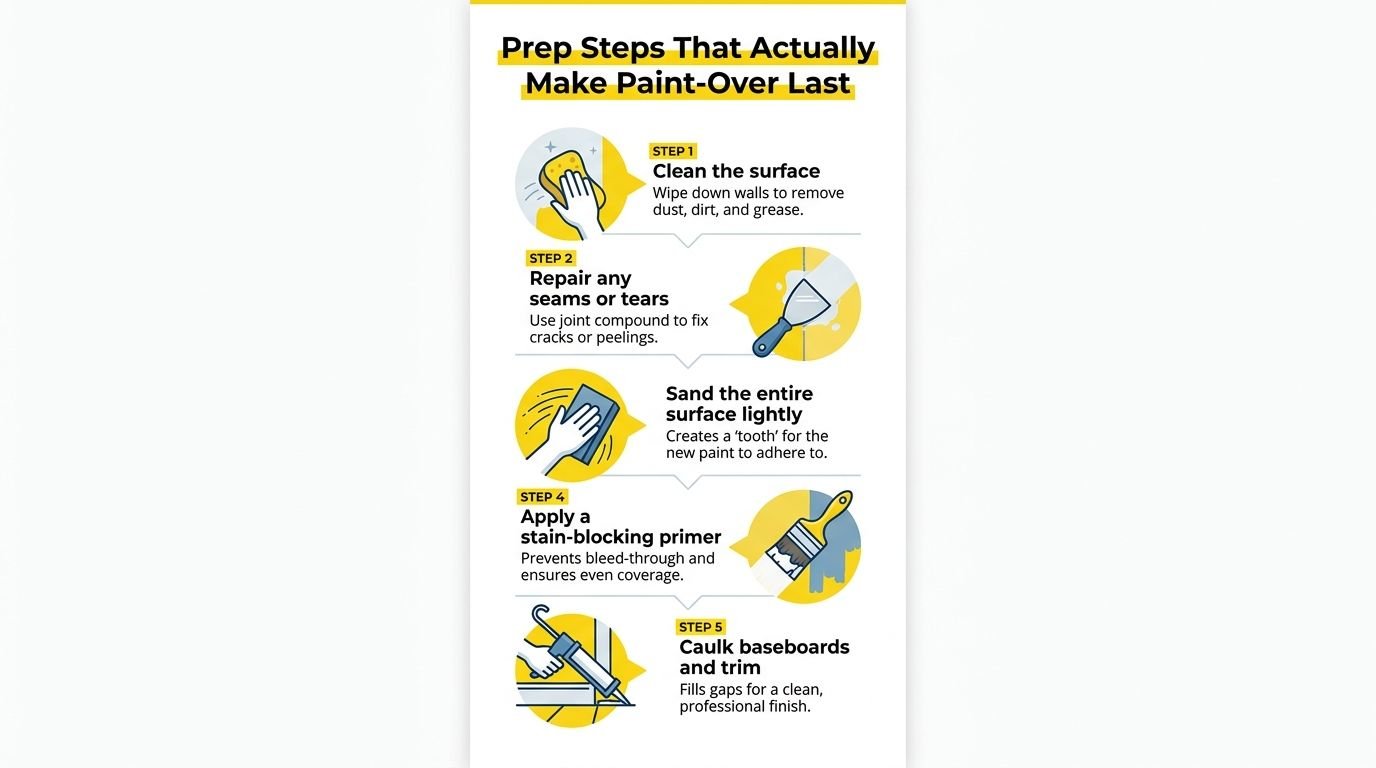 Prep Steps That Actually Make Paint-Over Last

STEP 1
Clean the surface
Wipe down walls to remove dust, dirt, and grease.

STEP 2
Repair any seams or tears
Use joint compound to fix cracks or peelings.

Sand the entire surface lightly
Creates a 'tooth' for the new paint to adhere to.

STEP 4
Apply a stain-blocking primer
Prevents bleed-through and ensures even coverage.

STEP 5
Caulk baseboards and trim
Fills gaps for a clean, professional finish.