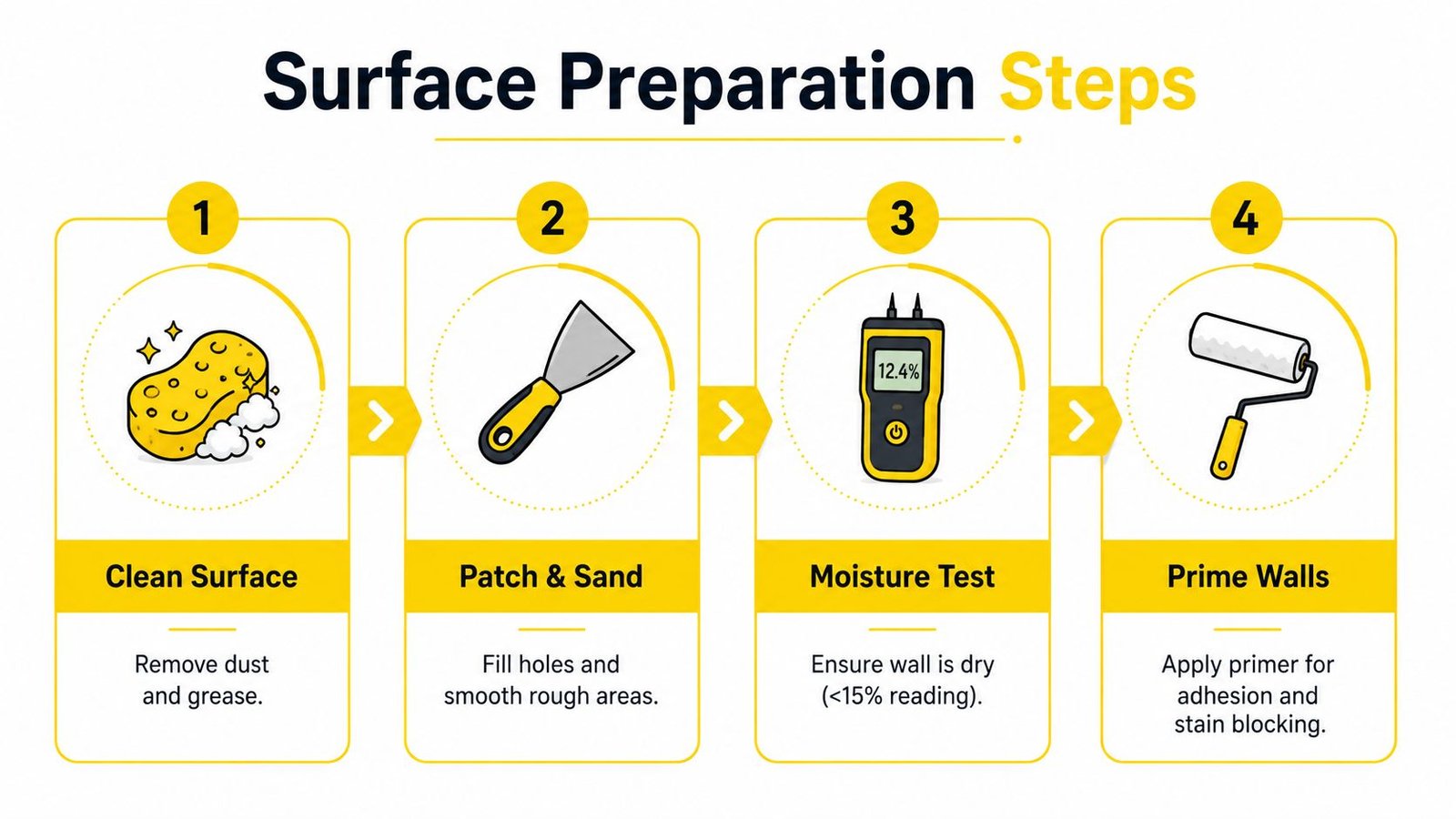 Surface Preparation Steps

1

Clean Surface

Remove dust and grease.

2

Patch & Sand

Fill holes and smooth rough areas.

3

12.4%

Moisture Test

Ensure wall is dry (<15% reading).

4

Prime Walls

Apply primer for adhesion and stain blocking.